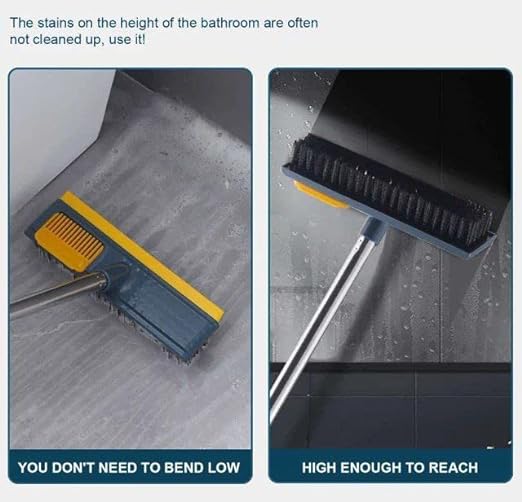 The stains on the height of the bathroom are often not cleaned up, use it!

YOU DON'T NEED TO BEND LOW

HIGH ENOUGH TO REACH