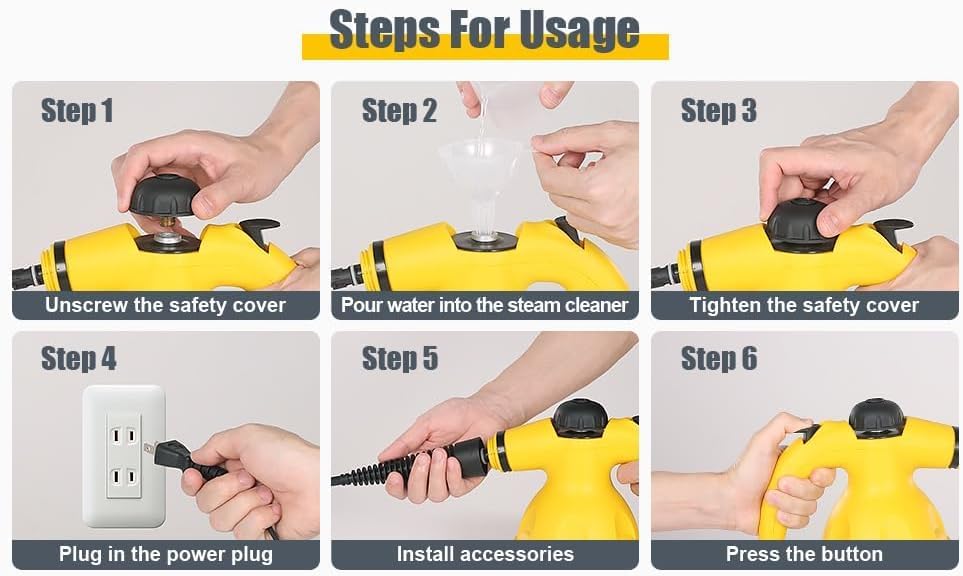 Steps For Usage

Step 1
Unscrew the safety cover

Step 2
Pour water into the steam cleaner

Step 3
Tighten the safety cover

Step 4
Plug in the power plug

Step 5
Install accessories

Step 6
Press the button